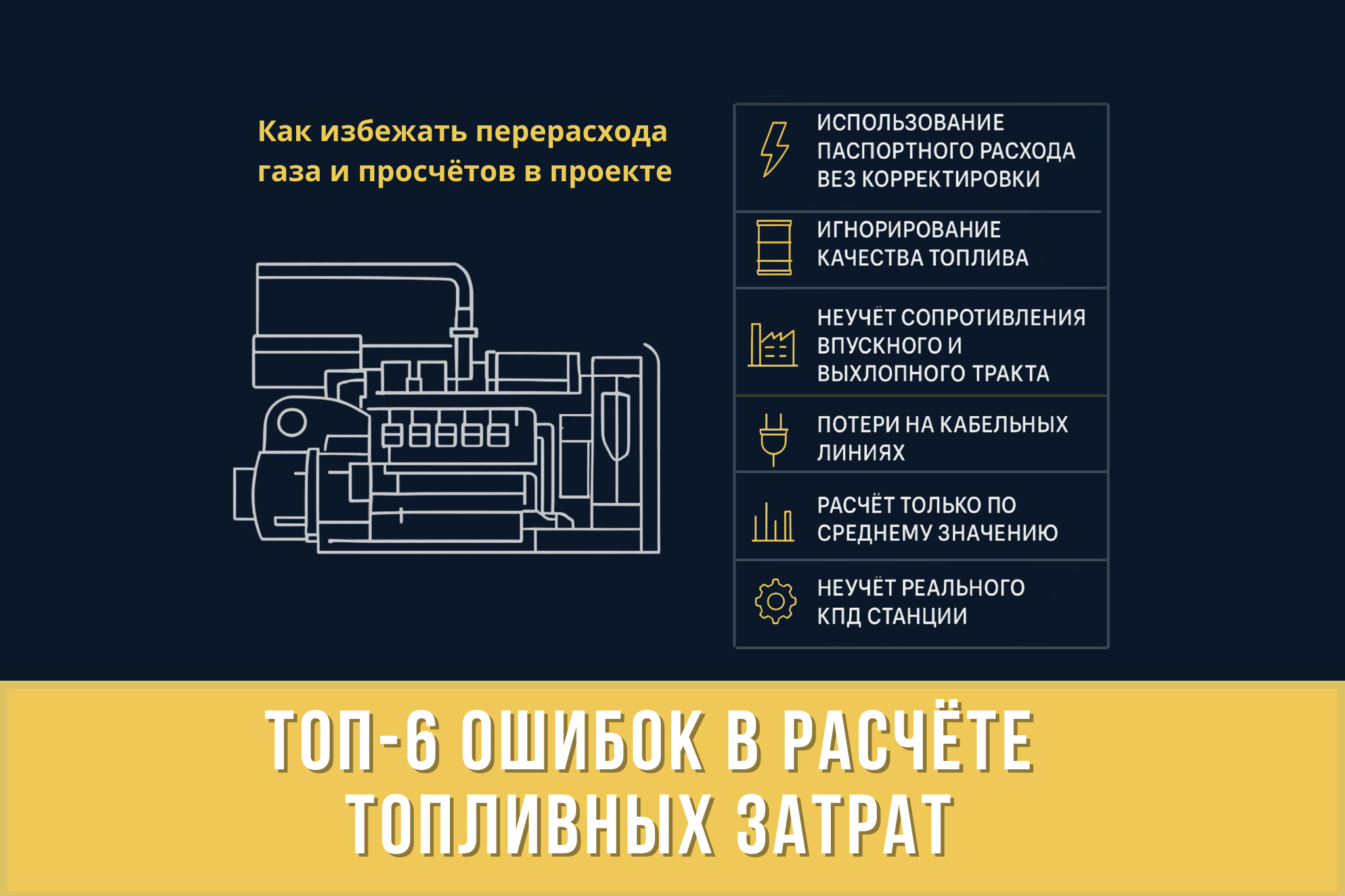 Как избежать перерасхода газа и просчётов в проекте

ИСПОЛЬЗОВАНИЕ ПАСПОРТНОГО РАСХОДА ВЕЗ КОРРЕКТИРОВКИ

ИГНОРИРОВАНИЕ КАЧЕСТВА ТОПЛИВА

НЕУЧЁТ СОПРОТИВЛЕНИЯ ВПУСКНОГО И ВЫХЛОПНОГО ТРАКТА

ПОТЕРИ НА КАБЕЛЬНЫХ ЛИНИЯХ

РАСЧЁТ ТОЛЬКО ПО СРЕДНЕМУ ЗНАЧЕНИЮ

НЕУЧЁТ РЕАЛЬНОГО КПД СТАНЦИИ

ТОП-6 ОШИБОК В РАСЧЁТЕ ТОПЛИВНЫХ ЗАТРАТ